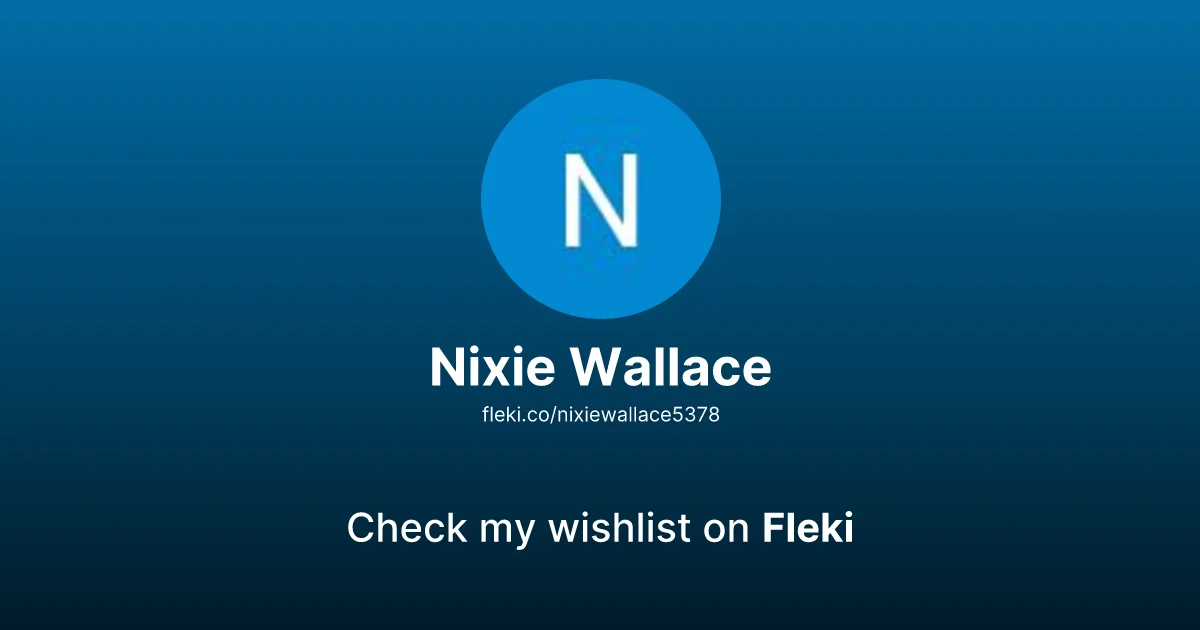 N

Nixie Wallace

fleki.co/nixiewallace5378

Check my wishlist on Fleki